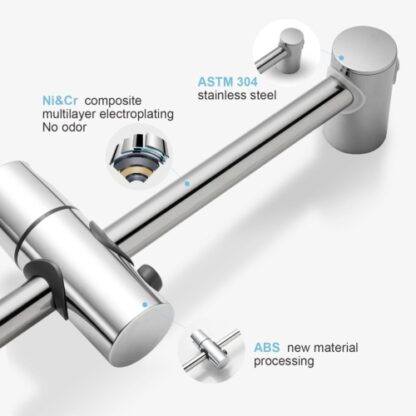 ASTM 304
stainless steel

Ni&Cr composite
multilayer electroplating
No odor

ABS new material
processing