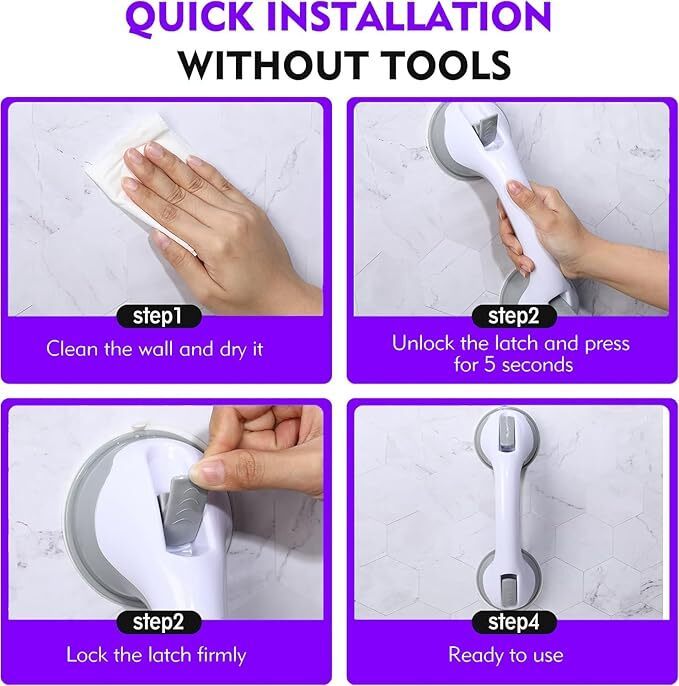 QUICK INSTALLATION
WITHOUT TOOLS

step1
Clean the wall and dry it

step2
Unlock the latch and press for 5 seconds

step2
Lock the latch firmly

step4
Ready to use