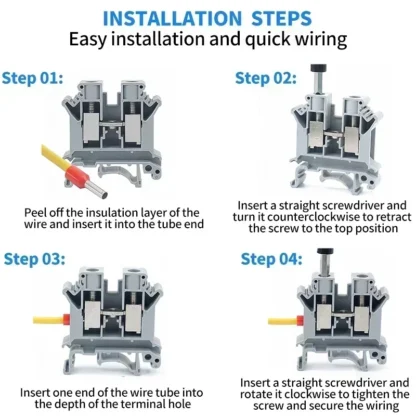 INSTALLATION STEPS
Easy installation and quick wiring

Step 01:

Peel off the insulation layer of the wire and insert it into the tube end

Step 02:

Insert a straight screwdriver and turn it counterclockwise to retract the screw to the top position

Step 03:

Insert one end of the wire tube into the depth of the terminal hole

Step 04:

Insert a straight screwdriver and rotate it clockwise to tighten the screw and secure the wiring