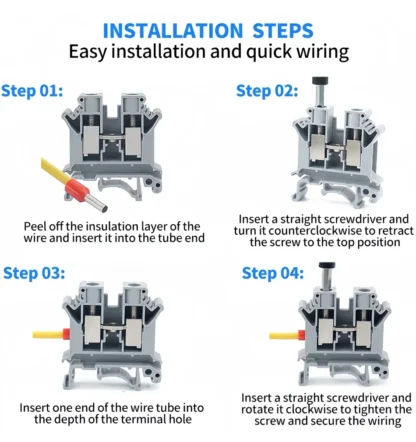 INSTALLATION STEPS
Easy installation and quick wiring

Step 01:

Peel off the insulation layer of the wire and insert it into the tube end

Step 02:

Insert a straight screwdriver and turn it counterclockwise to retract the screw to the top position

Step 03:

Insert one end of the wire tube into the depth of the terminal hole

Step 04:

Insert a straight screwdriver and rotate it clockwise to tighten the screw and secure the wiring