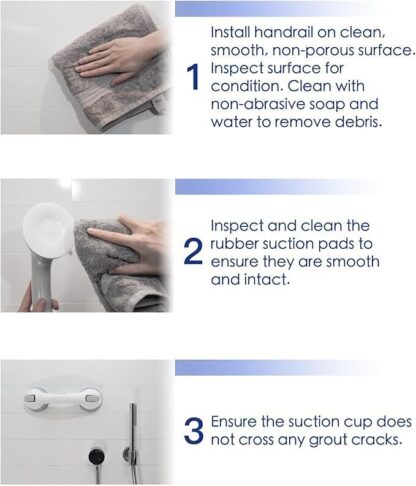 1 Install handrail on clean, smooth, non-porous surface. Inspect surface for condition. Clean with non-abrasive soap and water to remove debris.

2 Inspect and clean the rubber suction pads to ensure they are smooth and intact.

3 Ensure the suction cup does not cross any grout cracks.