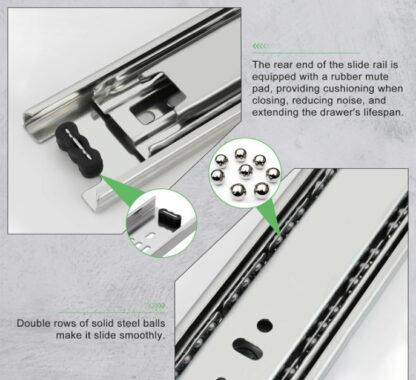 The rear end of the slide rail is equipped with a rubber mute pad, providing cushioning when closing, reducing noise, and extending the drawer's lifespan.

Double rows of solid steel balls make it slide smoothly.