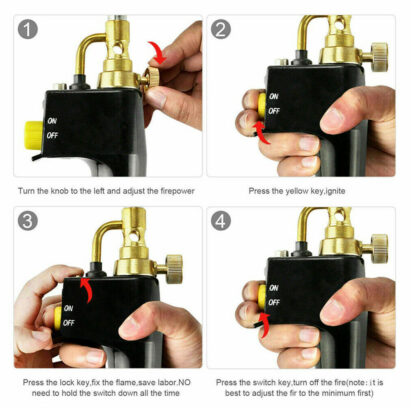 1

ON
OFF

Turn the knob to the left and adjust the firepower

2

ON
OFF

Press the yellow key,ignite

3

ON
OFF

Press the lock key,fix the flame,save labor.NO need to hold the switch down all the time

4

ON
OFF

Press the switch key,turn off the fire(note: it is best to adjust the fir to the minimum first)