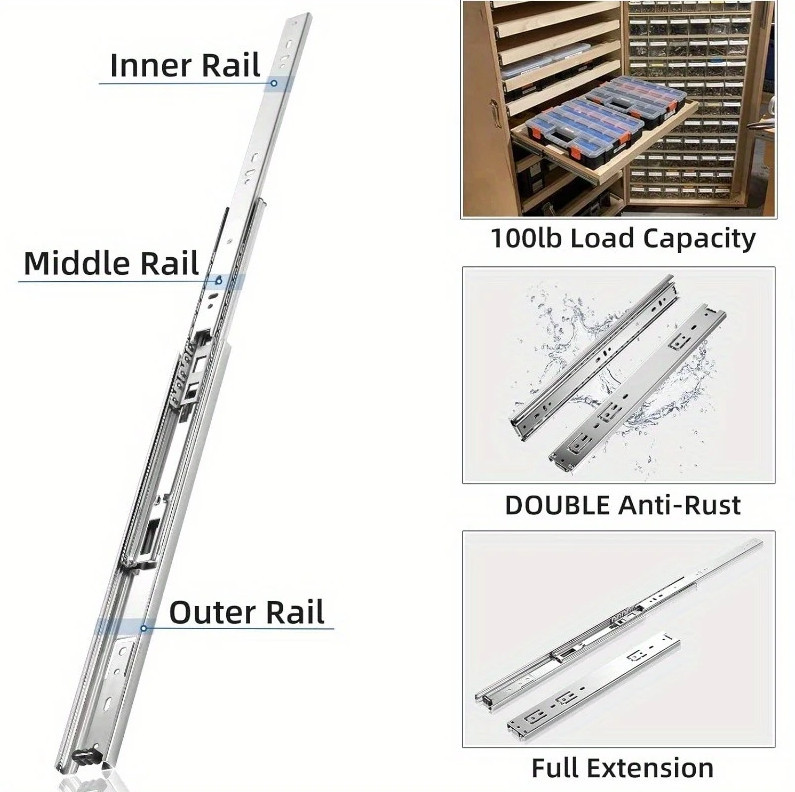 Inner Rail

Middle Rail

Outer Rail

100lb Load Capacity

DOUBLE Anti-Rust

Full Extension