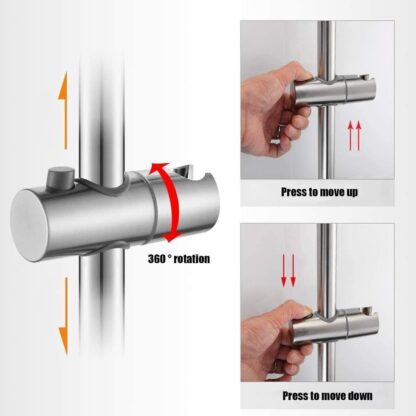 360 ° rotation

Press to move up

Press to move down