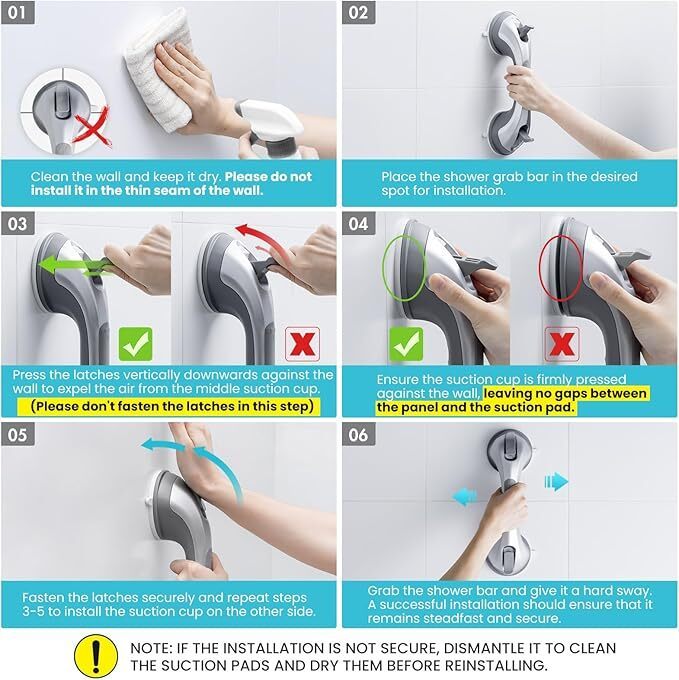 01

Clean the wall and keep it dry. Please do not install it in the thin seam of the wall.

02

Place the shower grab bar in the desired spot for installation.

03

Press the latches vertically downwards against the wall to expel the air from the middle suction cup. (Please don't fasten the latches in this step)

04

Ensure the suction cup is firmly pressed against the wall, leaving no gaps between the panel and the suction pad.

05

Fasten the latches securely and repeat steps 3-5 to install the suction cup on the other side.

06

Grab the shower bar and give it a hard sway. A successful installation should ensure that it remains steadfast and secure.

NOTE: IF THE INSTALLATION IS NOT SECURE, DISMANTLE IT TO CLEAN THE SUCTION PADS AND DRY THEM BEFORE REINSTALLING.