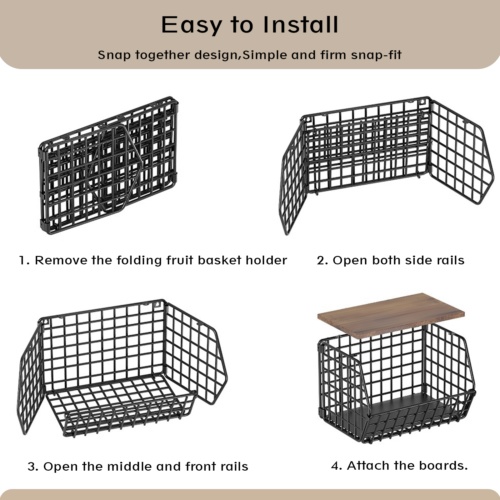 Easy to Install

Snap together design,Simple and firm snap-fit

1. Remove the folding fruit basket holder

2. Open both side rails

3. Open the middle and front rails

4. Attach the boards.