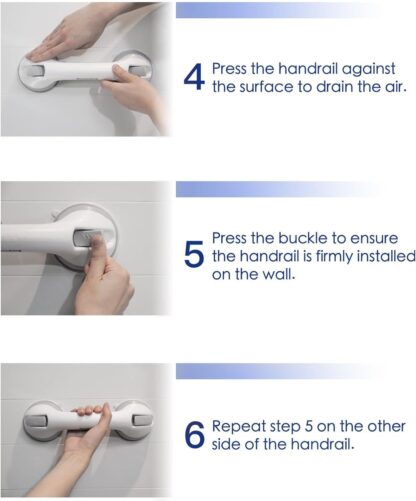 4 Press the handrail against the surface to drain the air.

5 Press the buckle to ensure the handrail is firmly installed on the wall.

6 Repeat step 5 on the other side of the handrail.